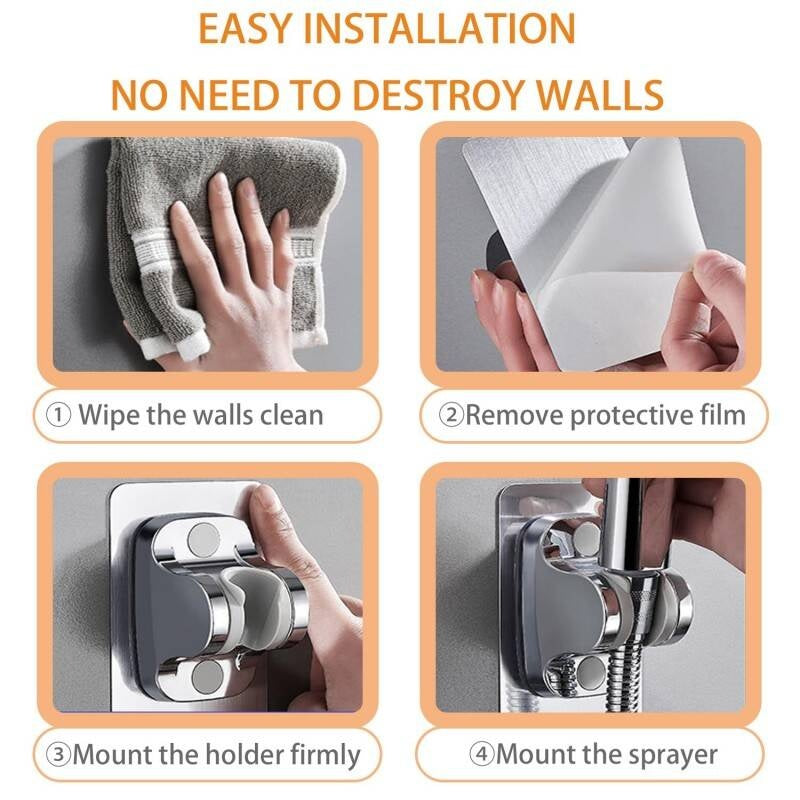 EASY INSTALLATION
NO NEED TO DESTROY WALLS

① Wipe the walls clean

②Remove protective film

③Mount the holder firmly

④Mount the sprayer